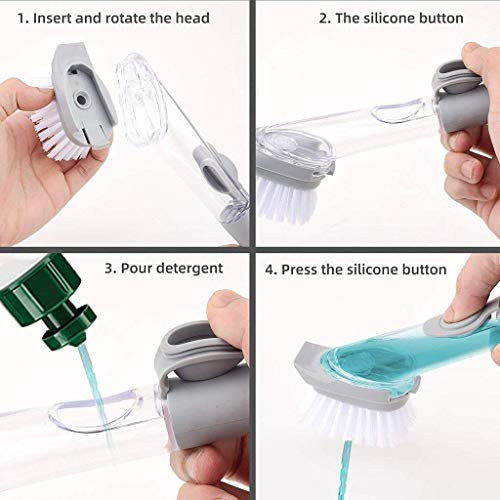 1. Insert and rotate the head

2. The silicone button

3. Pour detergent

4. Press the silicone button