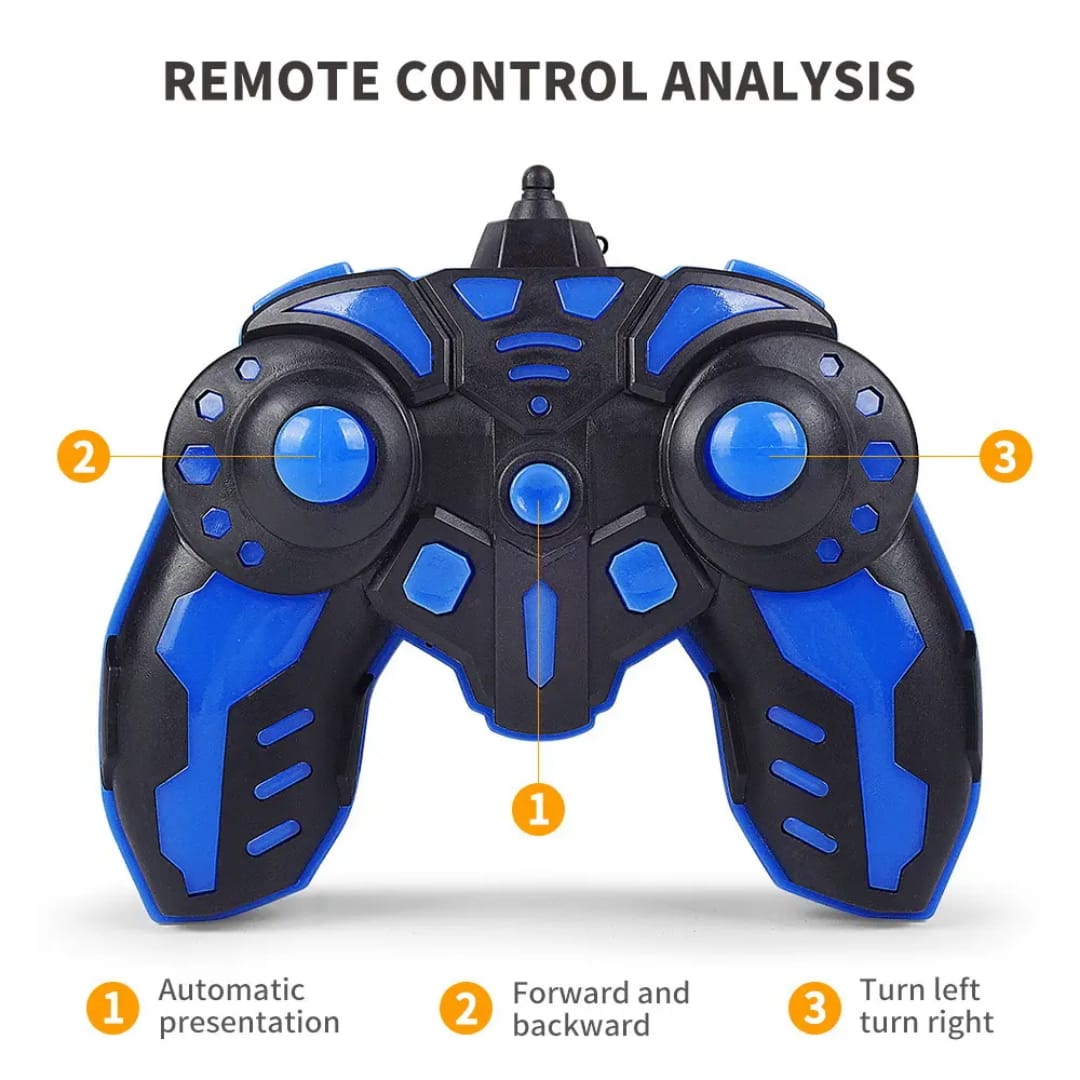 REMOTE CONTROL ANALYSIS

2

3

1

1 Automatic presentation

2 Forward and backward

3 Turn left turn right